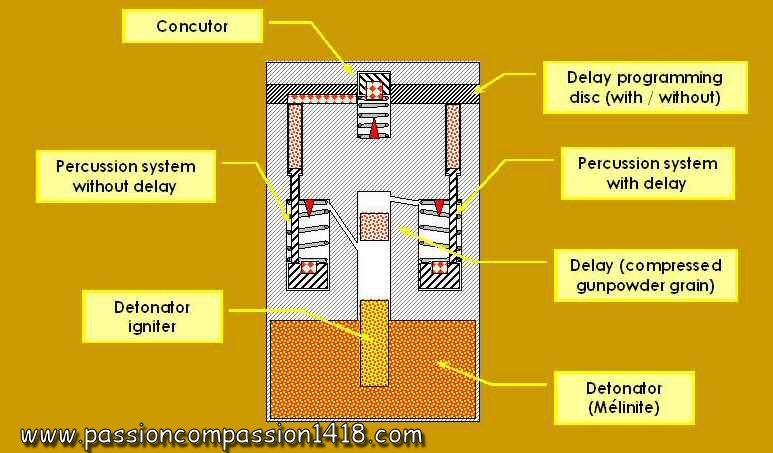 Concutor

Delay programming disc (with / without)

Percussion system without delay

Percussion system with delay

Delay (compressed gunpowder grain)

Detonator igniter

Detonator (Mélinite)

www.passioncompassion1418.com