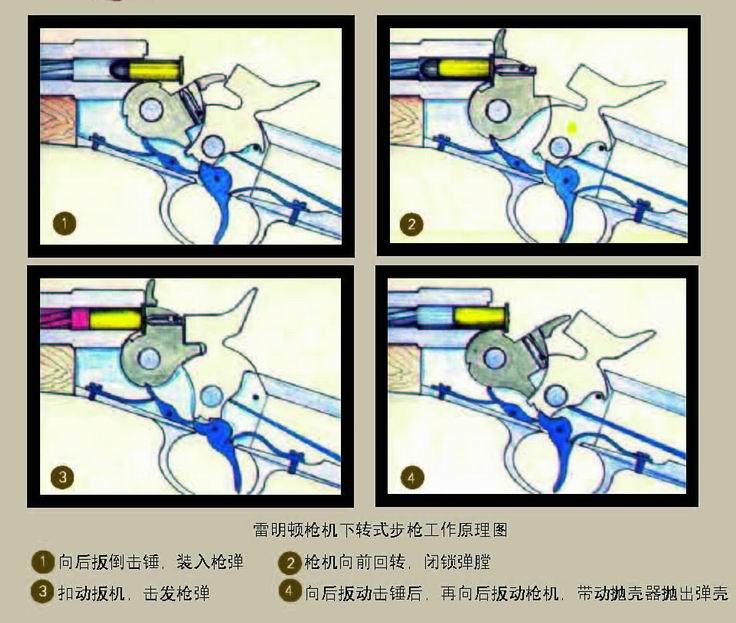 1

2

3

4

雷明顿枪机下转式步枪工作原理图

1 向后扳倒击锤，装入枪弹

2 枪机向前回转，闭锁弹膛

3 扣动扳机，击发枪弹

4 向后扳动击锤后，再向后扳动枪机，带动抛壳器抛出弹壳